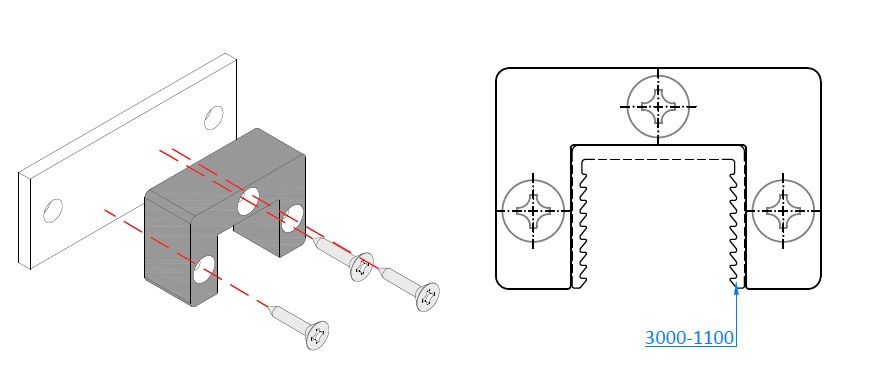 3000-1100