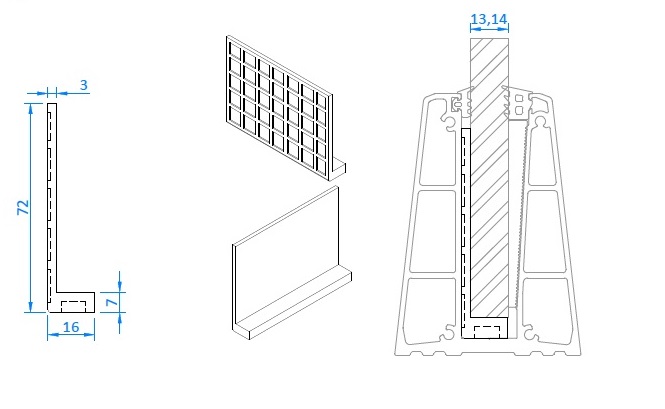 3

72

7

16

13,14