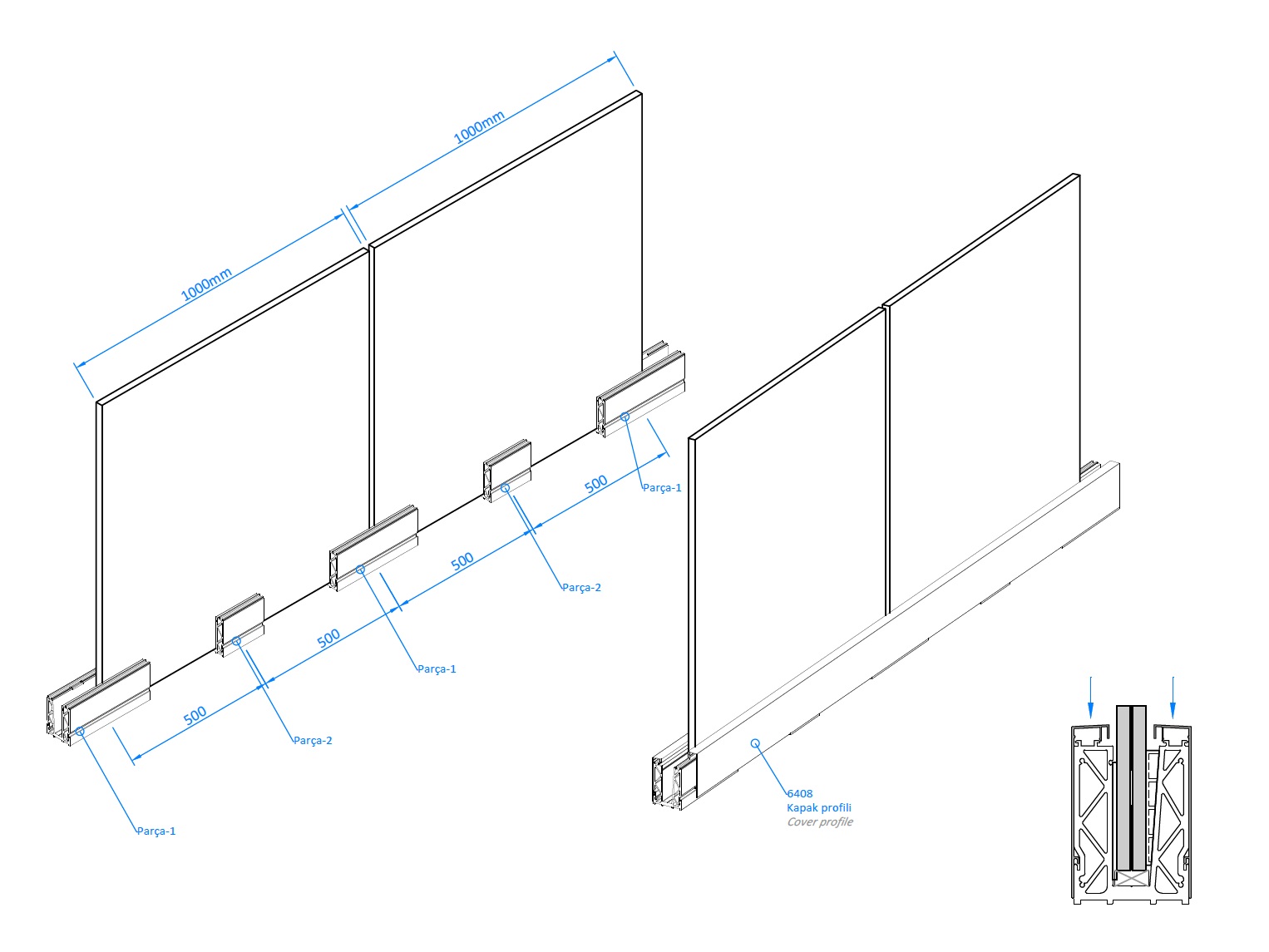 1000mm

1000mm

500

500

500

500

Parça-1

Parça-2

Parça-1

Parça-2

Parça-1

6408
Kapak profili
Cover profile